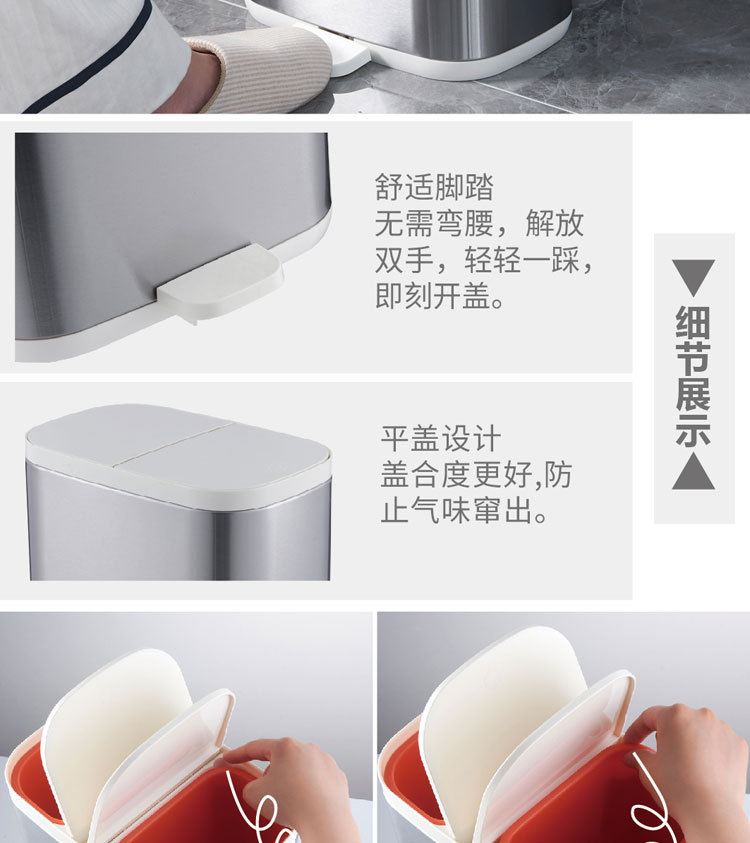 舒适脚踏
无需弯腰，解放双手，轻轻一踩，即刻开盖。

▼细节展示▲

平盖设计
盖合度更好,防止气味窜出。